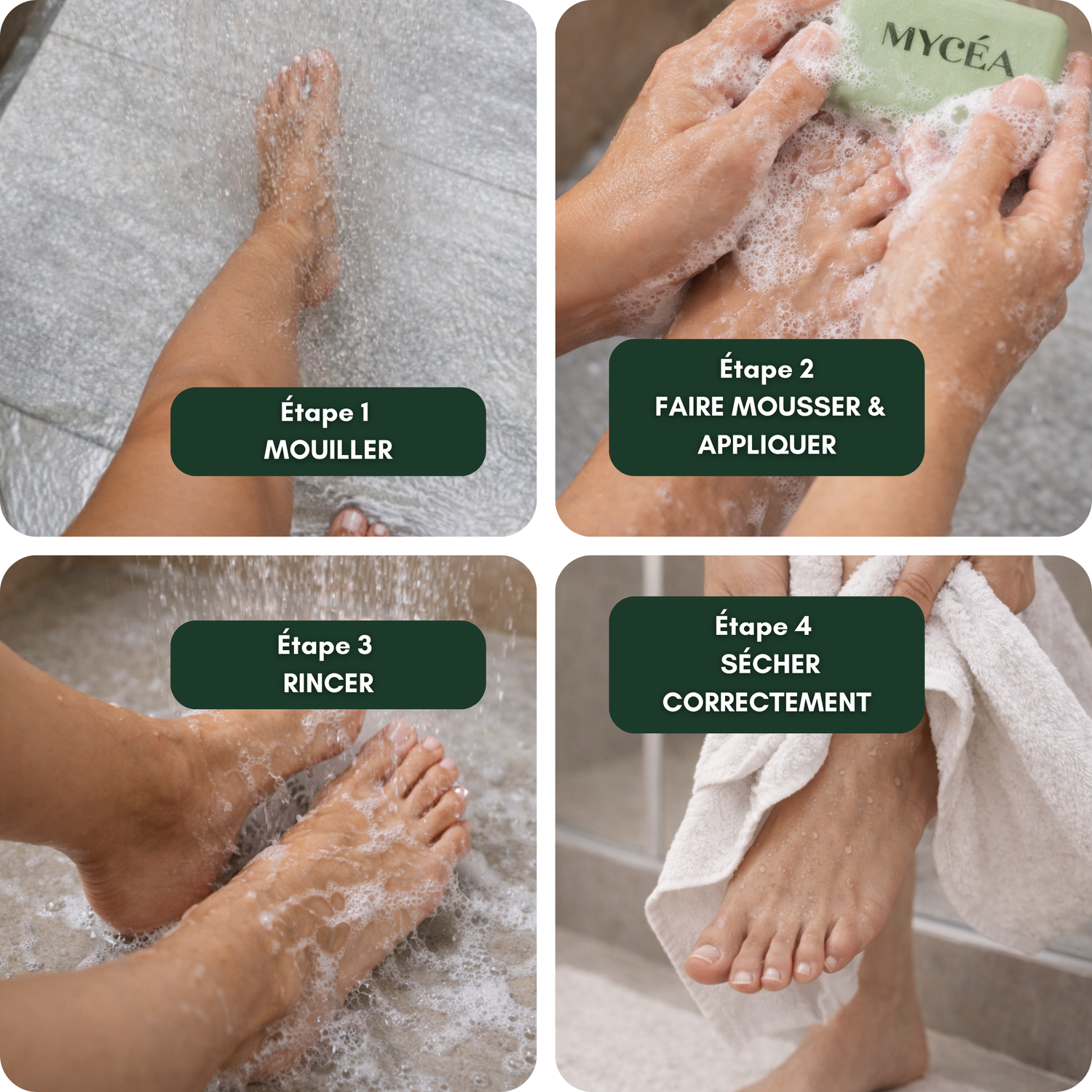 Étape 1
MOUILLER

MYCÉA

Étape 2
FAIRE MOUSSER & APPLIQUER

Étape 3
RINCER

Étape 4
SÉCHER CORRECTEMENT